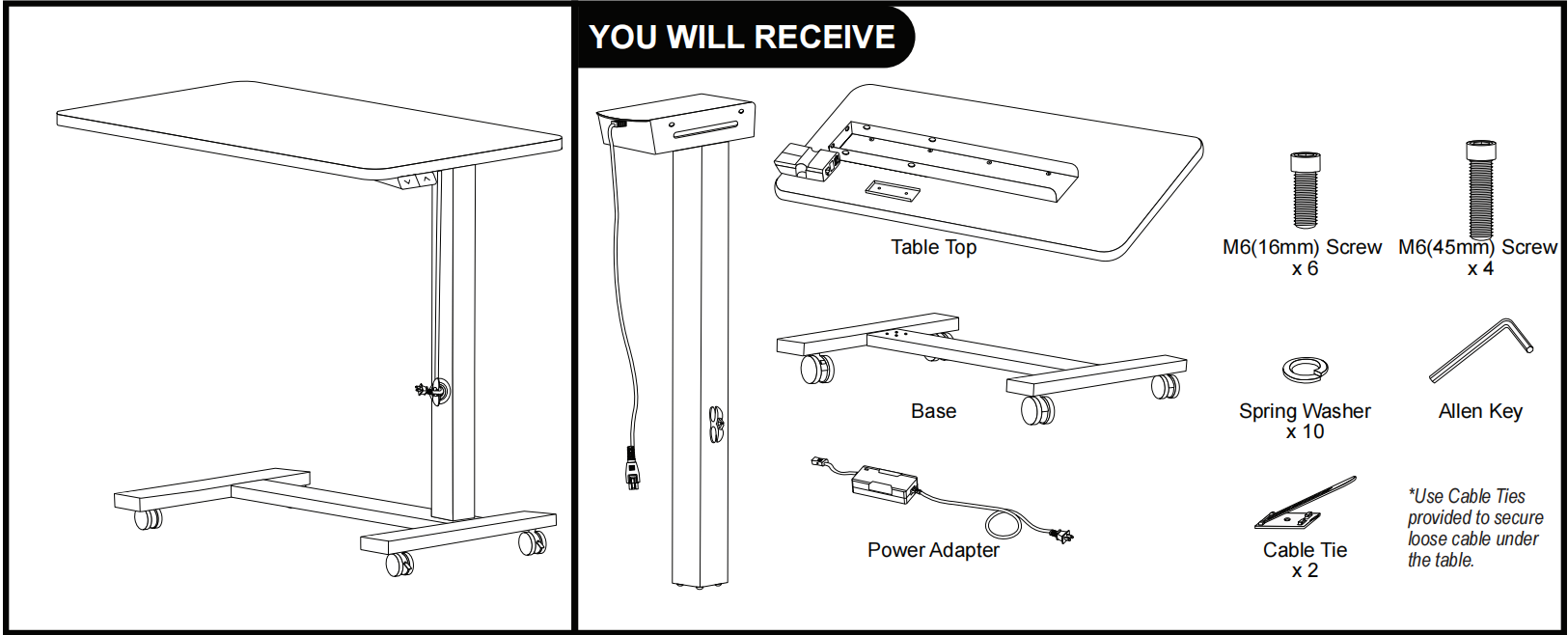 YOU WILL RECEIVE

Table Top

M6(16mm) Screw
x 6

M6(45mm) Screw
x 4

Base

Spring Washer
x 10

Allen Key

Power Adapter

Cable Tie
x 2

*Use Cable Ties provided to secure loose cable under the table.